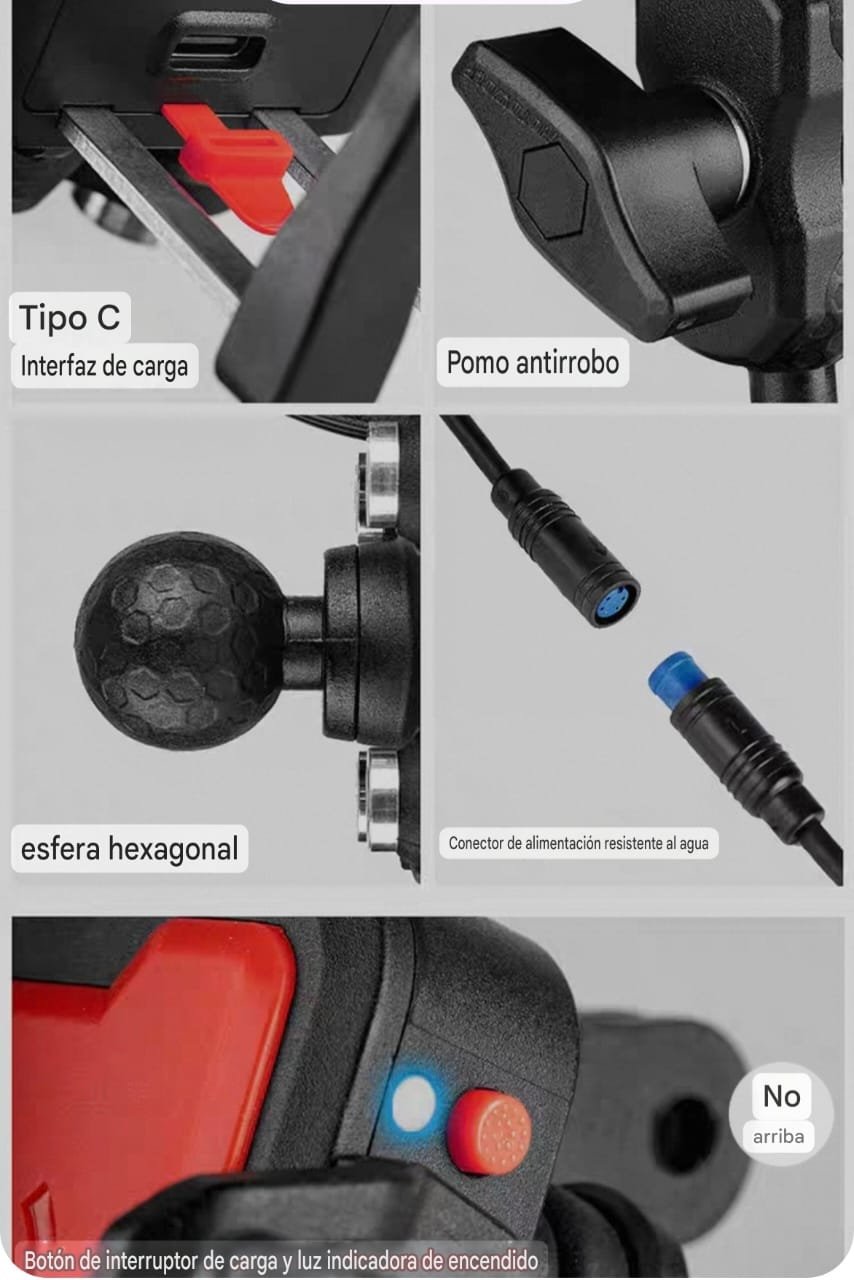 Tipo C
Interfaz de carga

Pomo antirrobo

esfera hexagonal

Conector de alimentación resistente al agua

No
arriba

Botón de interruptor de carga y luz indicadora de encendido