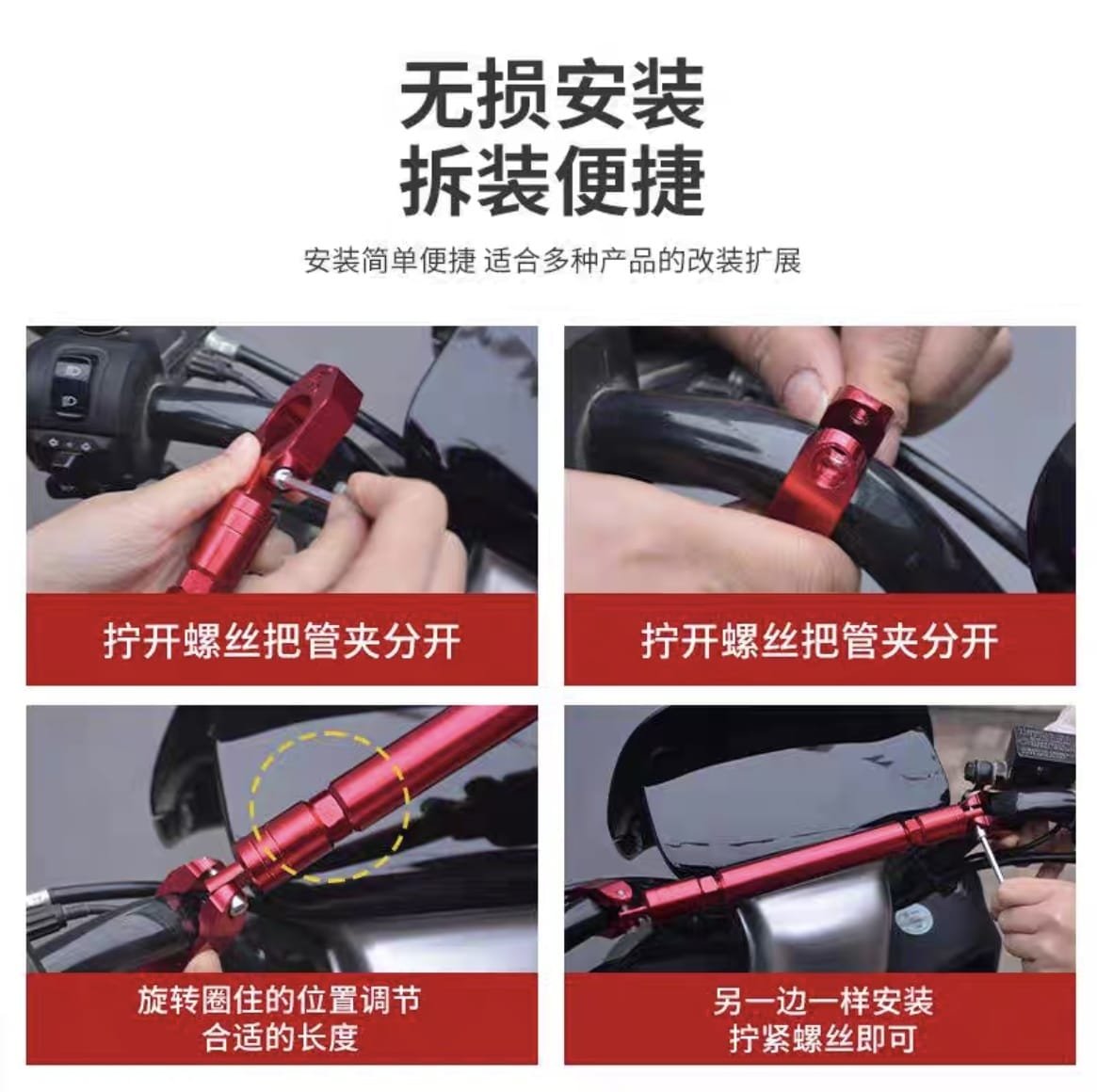 无损安装
拆装便捷

安装简单便捷 适合多种产品的改装扩展

拧开螺丝把管夹分开

拧开螺丝把管夹分开

旋转圈住的位置调节
合适的长度

另一边一样安装
拧紧螺丝即可